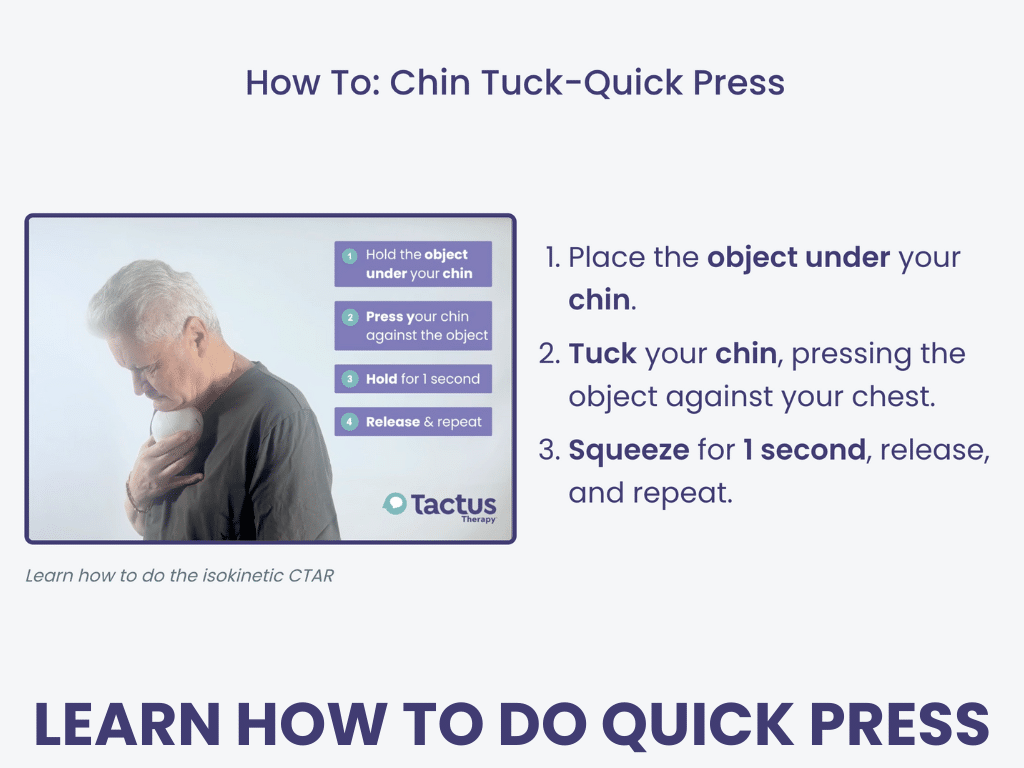 How To: Chin Tuck-Quick Press

1 Hold the object under your chin

2 Press your chin against the object

3 Hold for 1 second

4 Release & repeat

Tactus Therapy

Learn how to do the isokinetic CTAR

1. Place the object under your chin.
2. Tuck your chin, pressing the object against your chest.
3. Squeeze for 1 second, release, and repeat.

LEARN HOW TO DO QUICK PRESS